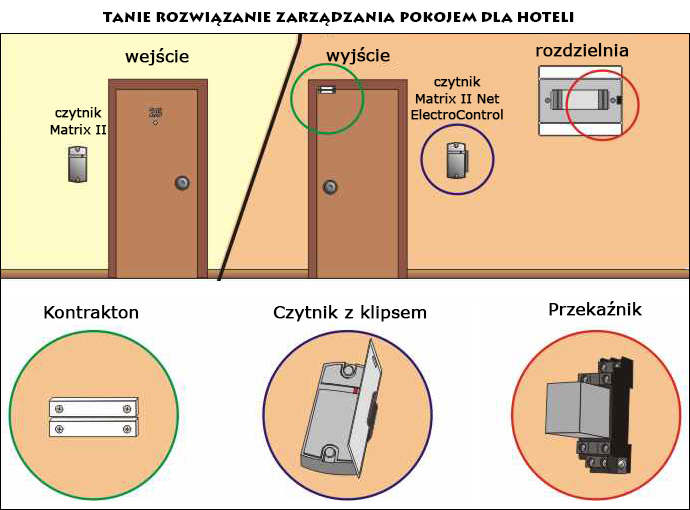 TANIE ROZWIĄZANIE ZARZĄDZANIA POKOJEM DLA HOTELI

wejście

czytnik Matrix II

wyjście

czytnik Matrix II Net ElectroControl

rozdzielnia

Kontrakton

Czytnik z klipsem

Przekaźnik